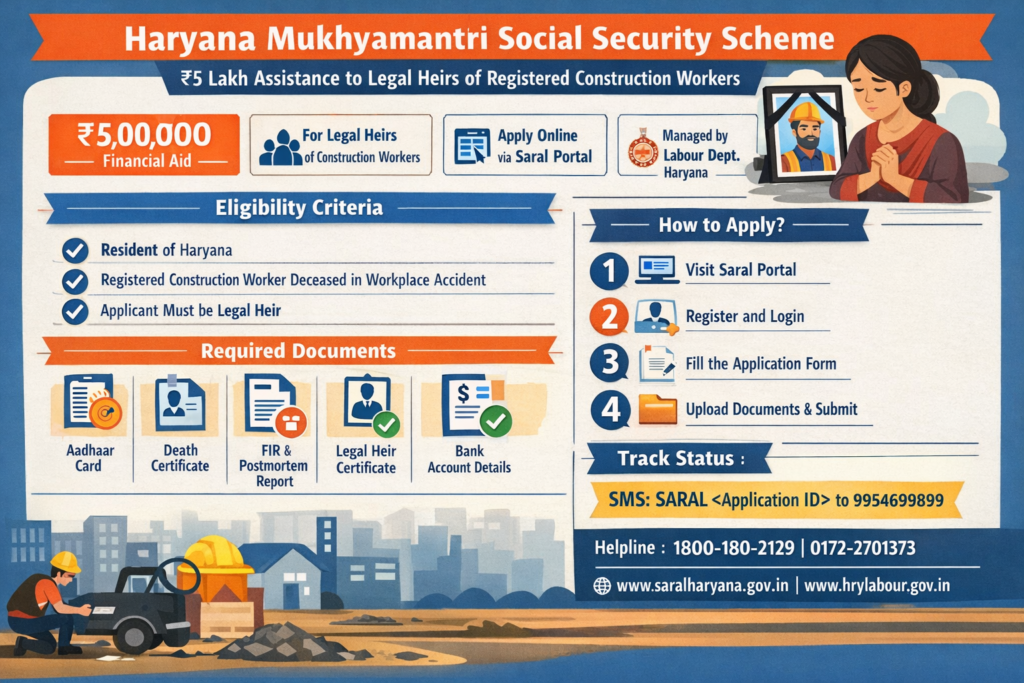 Haryana Mukhyamantri Social Security Scheme

₹5 Lakh Assistance to Legal Heirs of Registered Construction Workers

₹5,00,000
Financial Aid

For Legal Heirs of Construction Workers

Apply Online via Saral Portal

Managed by Labour Dept. Haryana

Eligibility Criteria

Resident of Haryana

Registered Construction Worker Deceased in Workplace Accident

Applicant Must be Legal Heir

Required Documents

Aadhaar Card

Death Certificate

FIR & Postmortem Report

Legal Heir Certificate

Bank Account Details

How to Apply?

1 Visit Saral Portal

2 Register and Login

3 Fill the Application Form

4 Upload Documents & Submit

Track Status :

SMS: SARAL <Application ID> to 9954699899

Helpline : 1800-180-2129 | 0172-2701373

www.saralharyana.gov.in | www.hrylabour.gov.in