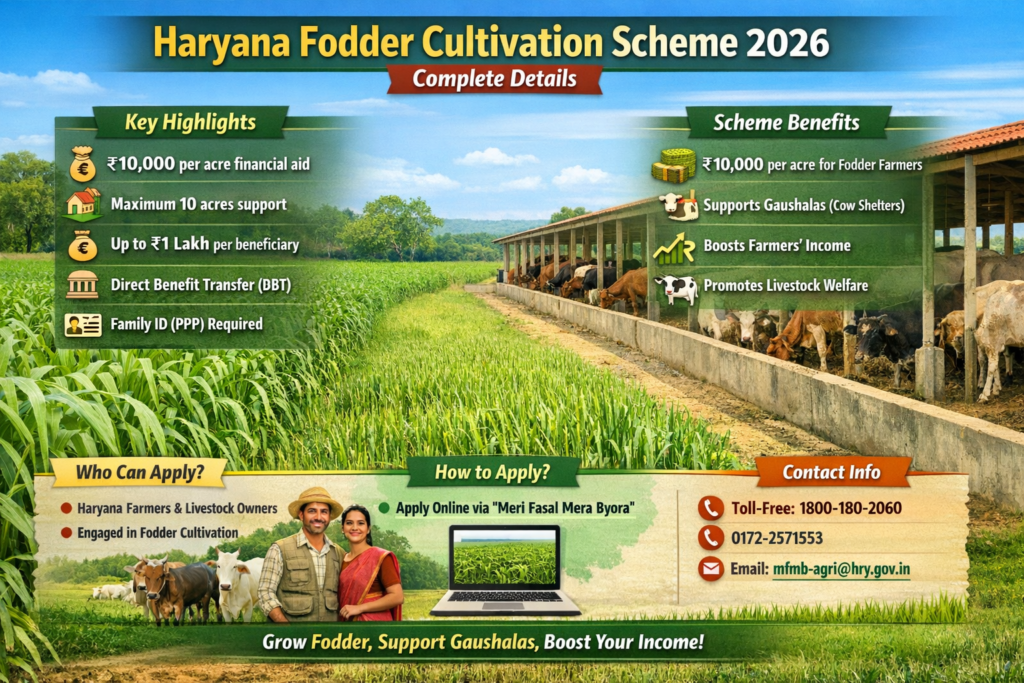 Haryana Fodder Cultivation Scheme 2026

Complete Details

Key Highlights

₹10,000 per acre financial aid

Maximum 10 acres support

Up to ₹1 Lakh per beneficiary

Direct Benefit Transfer (DBT)

Family ID (PPP) Required

Scheme Benefits

₹10,000 per acre for Fodder Farmers

Supports Gaushalas (Cow Shelters)

Boosts Farmers' Income

Promotes Livestock Welfare

Who Can Apply?

Haryana Farmers & Livestock Owners

Engaged in Fodder Cultivation

How to Apply?

Apply Online via "Meri Fasal Mera Byora"

Contact Info

Toll-Free: 1800-180-2060

0172-2571553

Email: mfmb-agri@hry.gov.in

Grow Fodder, Support Gaushalas, Boost Your Income!